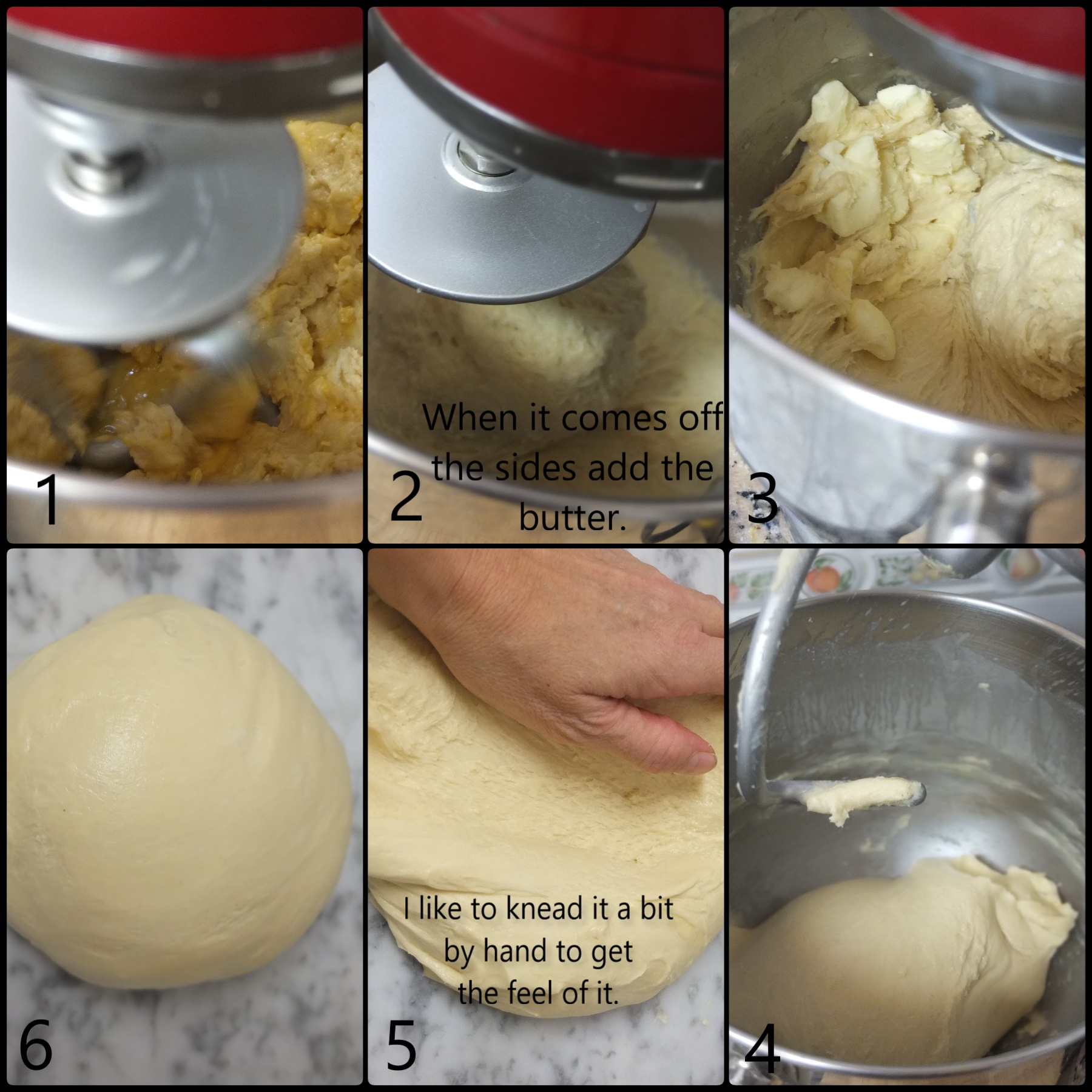 1

2 When it comes off the sides add the butter.

3

6

5 I like to knead it a bit by hand to get the feel of it.

4