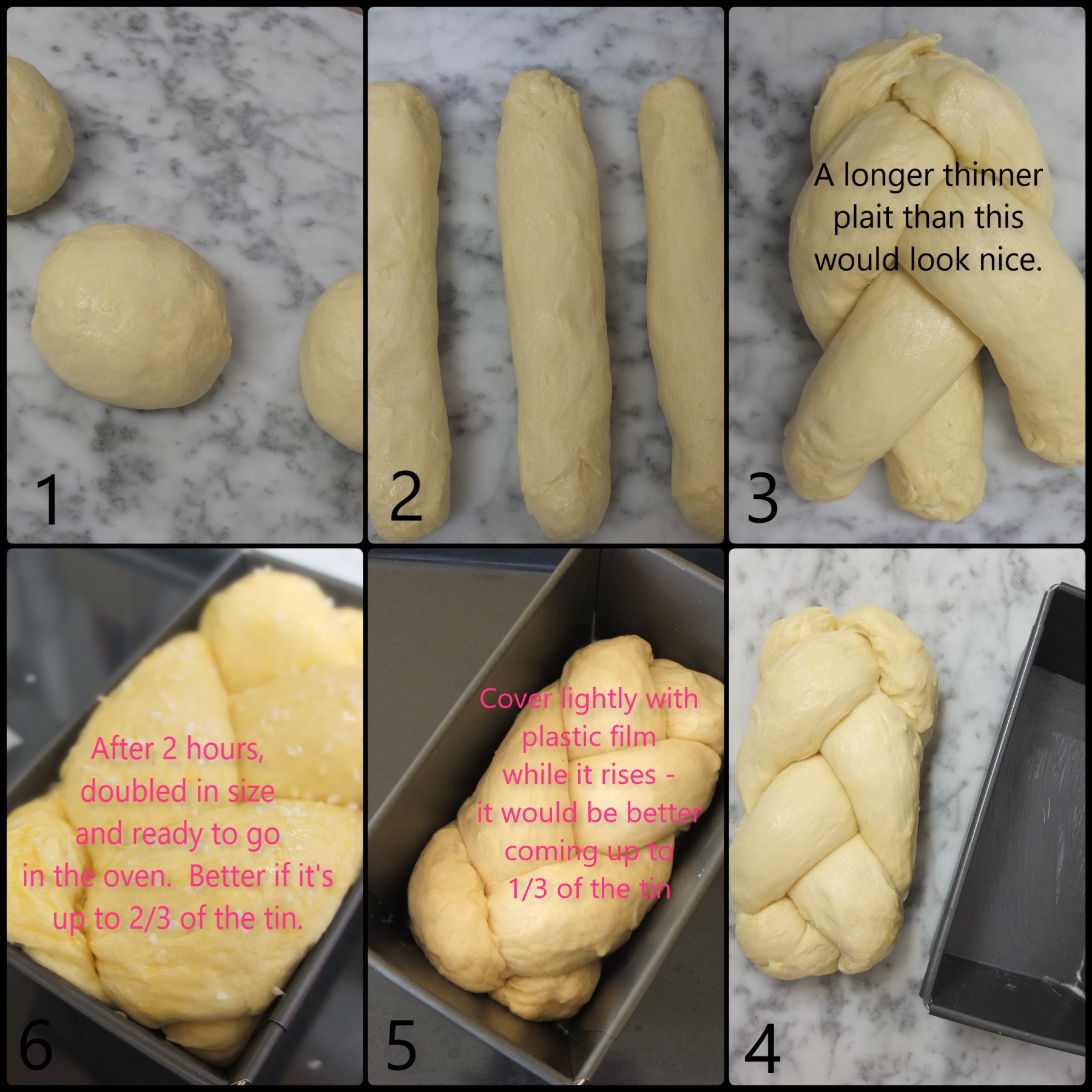 1

2

A longer thinner plait than this would look nice.

3

After 2 hours, doubled in size and ready to go in the oven. Better if it's up to 2/3 of the tin.

6

Cover lightly with plastic film while it rises - it would be better coming up to 1/3 of the tin

5

4