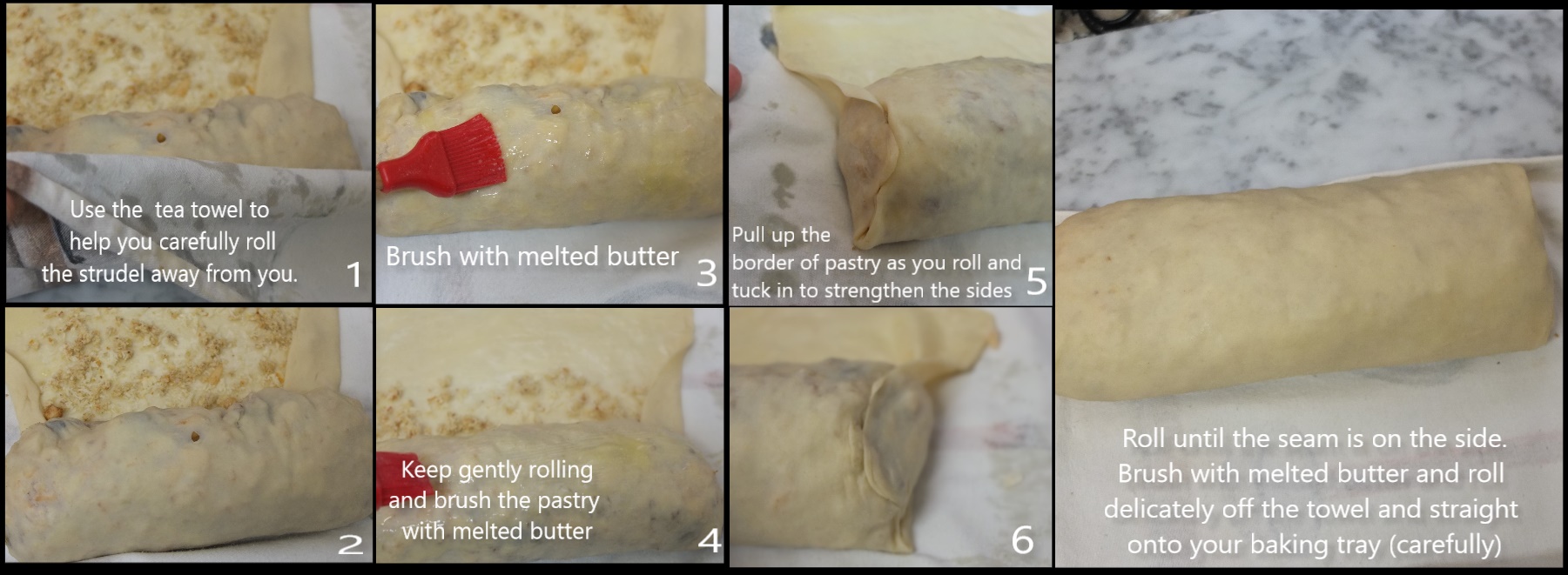 Use the tea towel to help you carefully roll the strudel away from you. 1

2

Brush with melted butter 3

Keep gently rolling and brush the pastry with melted butter 4

Pull up the border of pastry as you roll and tuck in to strengthen the sides 5

6

Roll until the seam is on the side. Brush with melted butter and roll delicately off the towel and straight onto your baking tray (carefully)