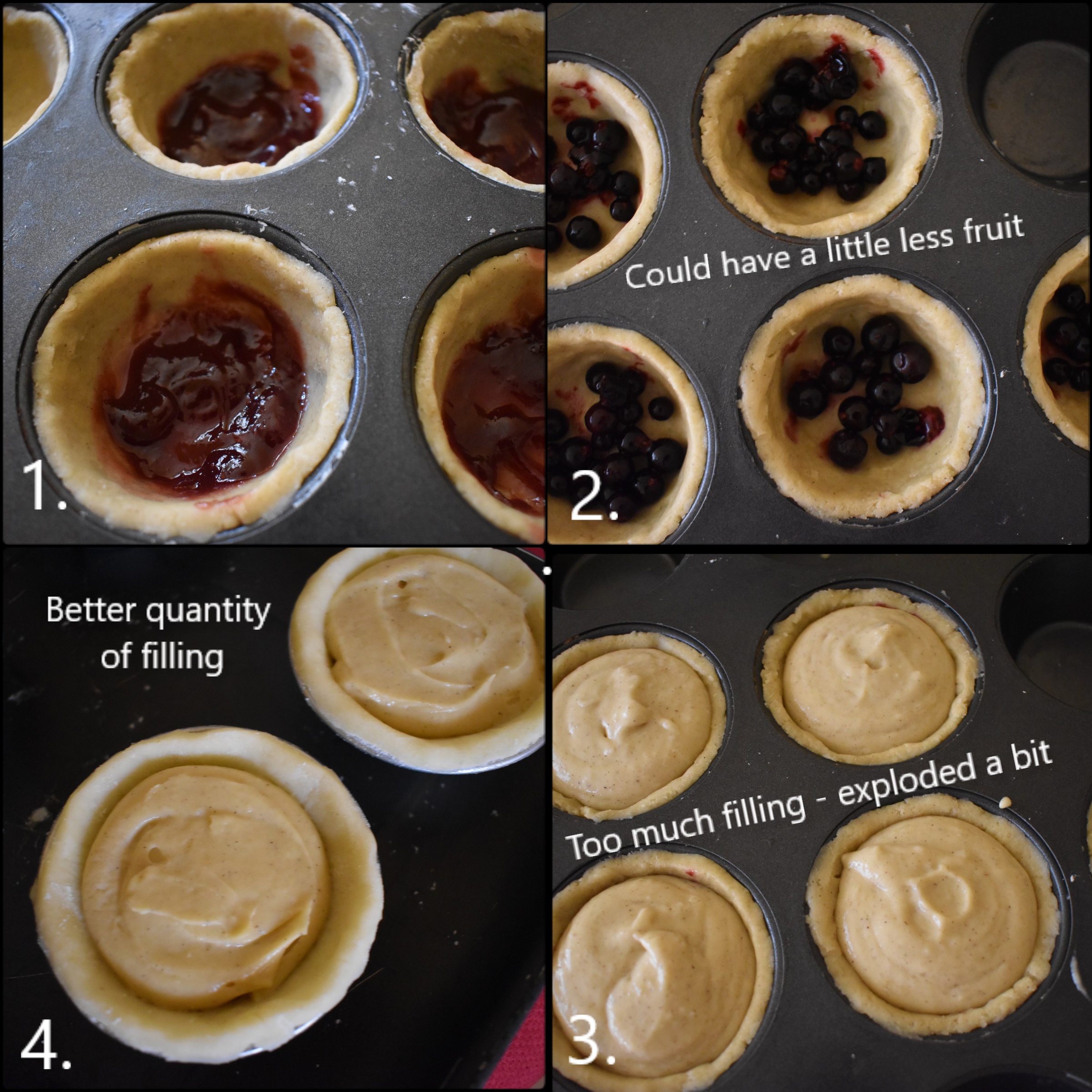 1.

Could have a little less fruit

2.

Better quantity of filling

4.

Too much filling - exploded a bit

3.