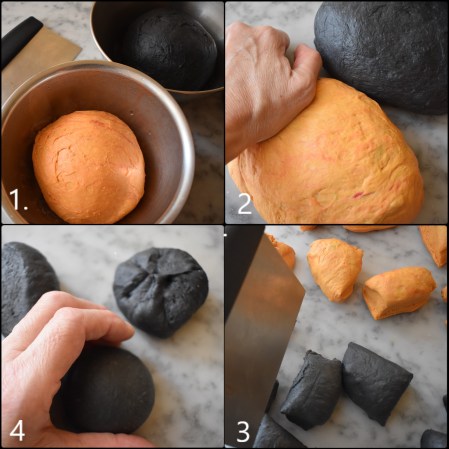 1.

2

4

3