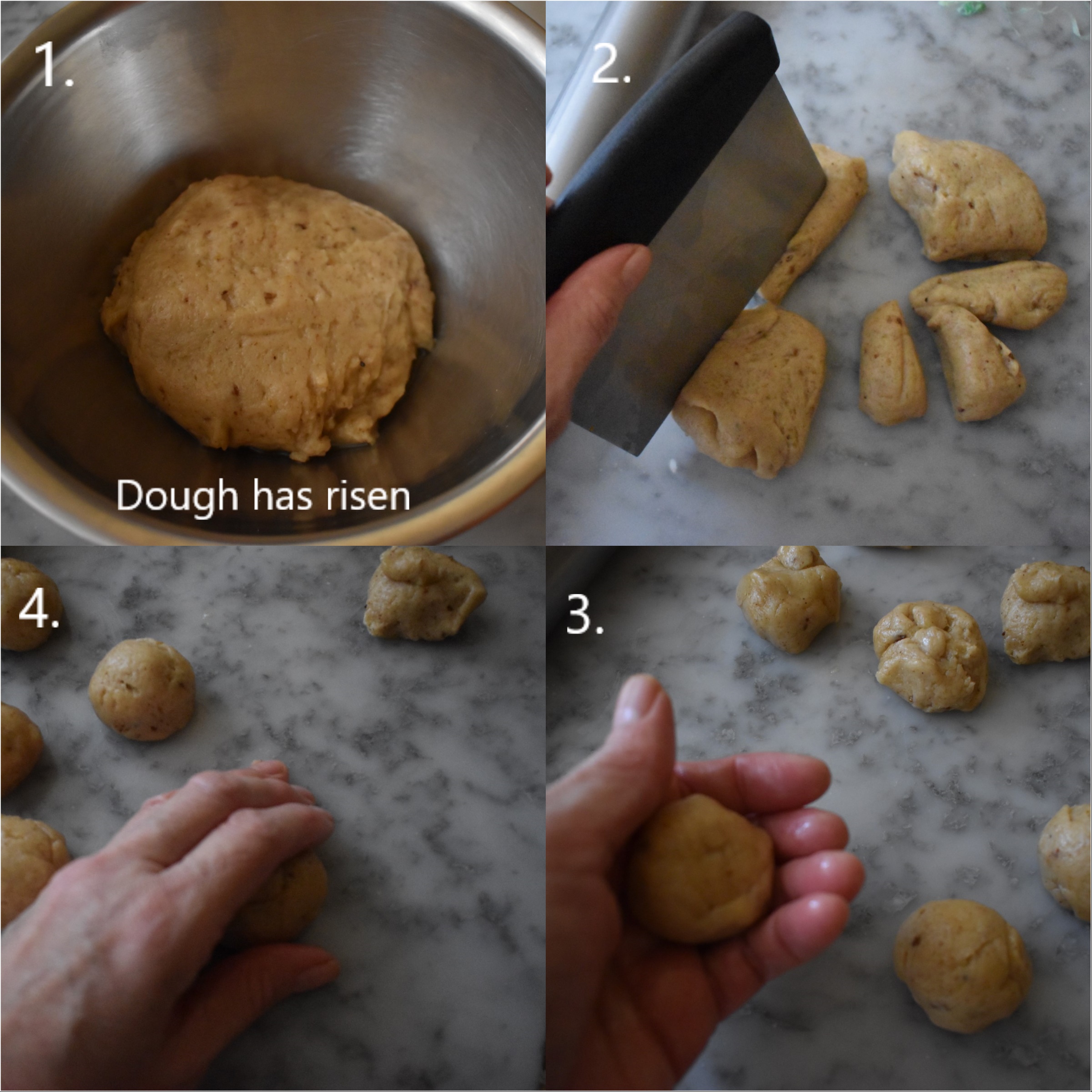 1.

Dough has risen

2.

4.

3.