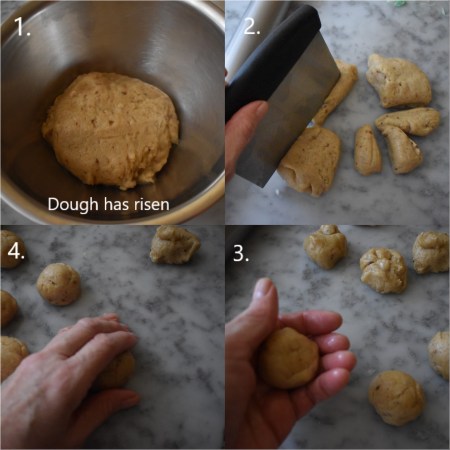 1.
Dough has risen

2.

4.

3.