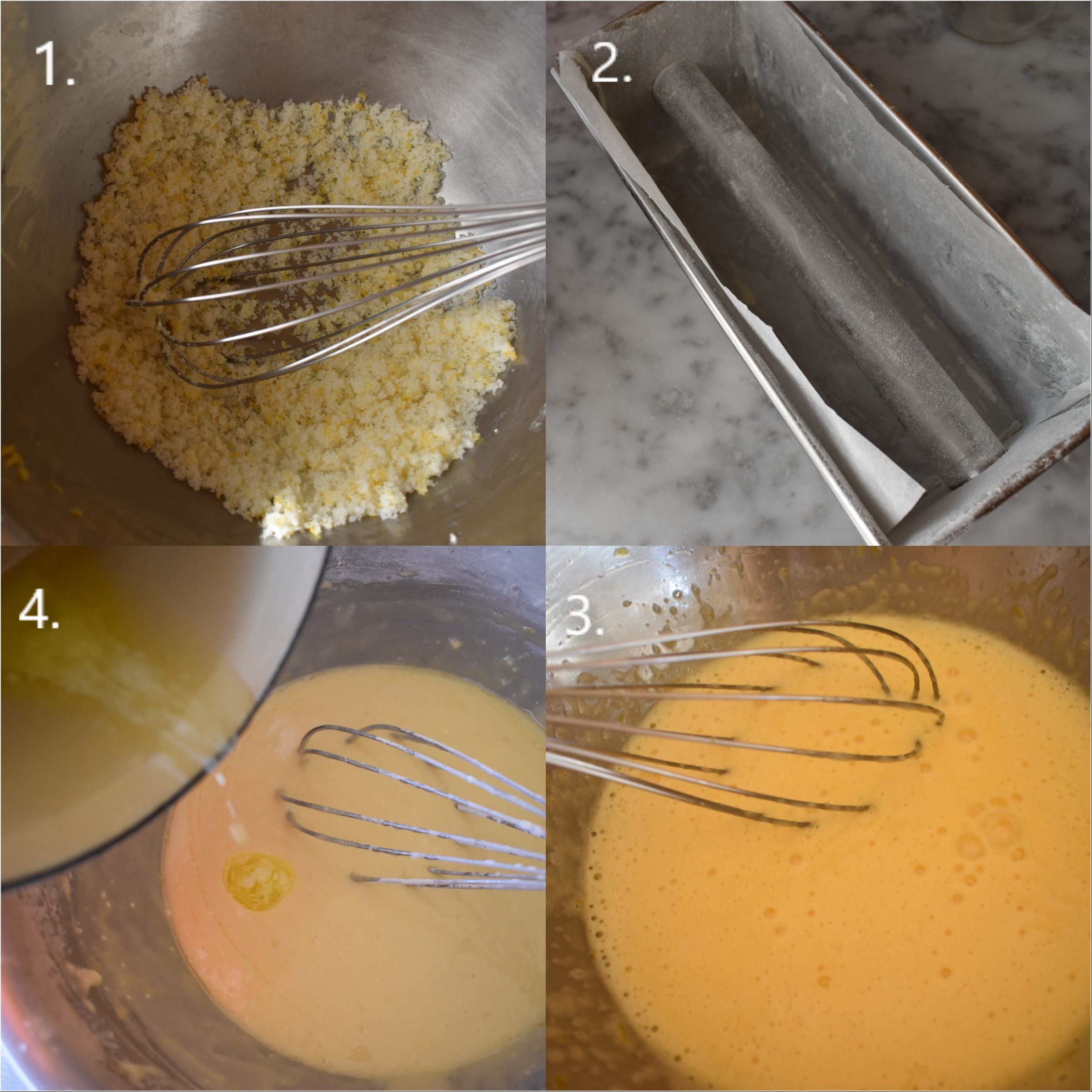 1.

2.

4.

3.