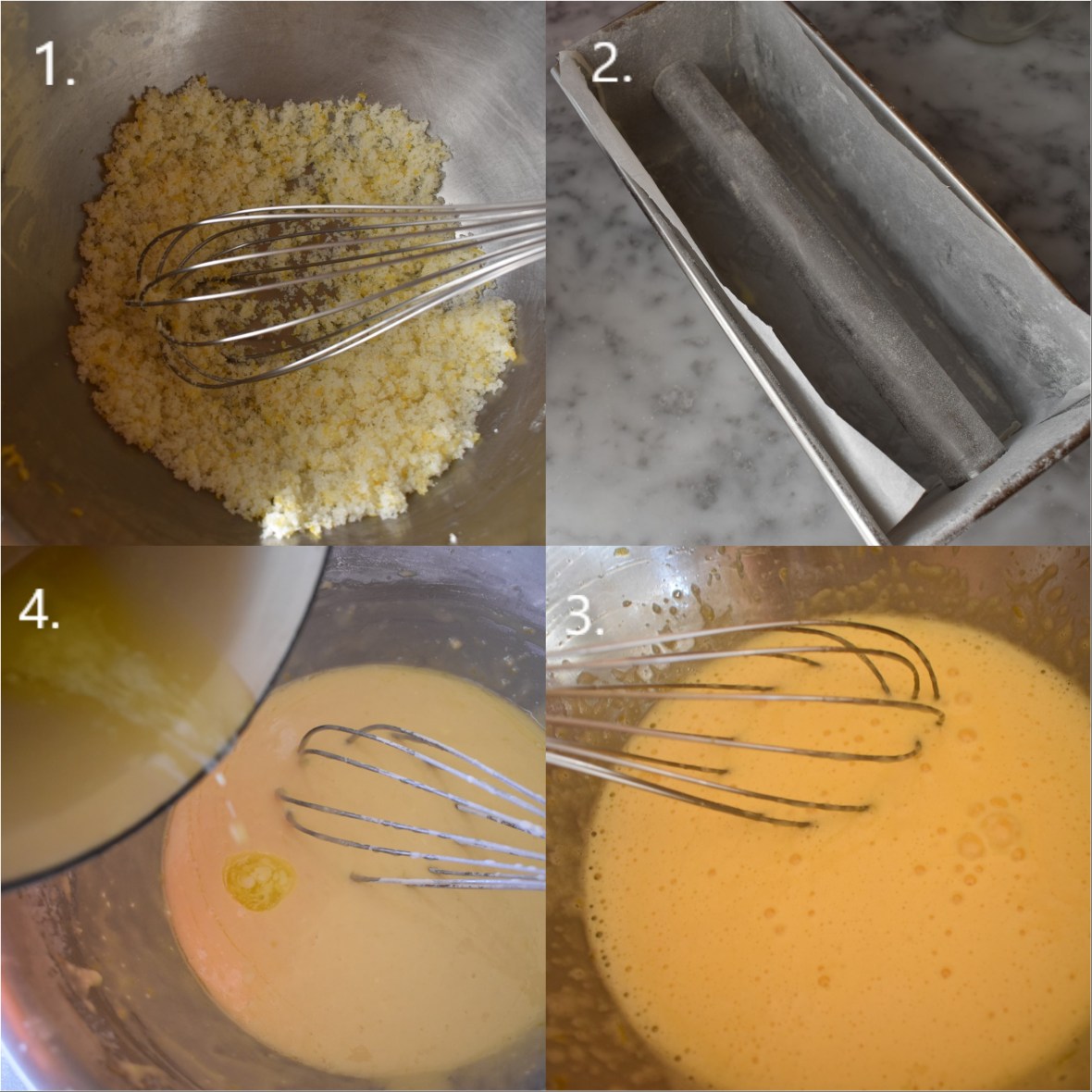 1.

2.

4.

3.